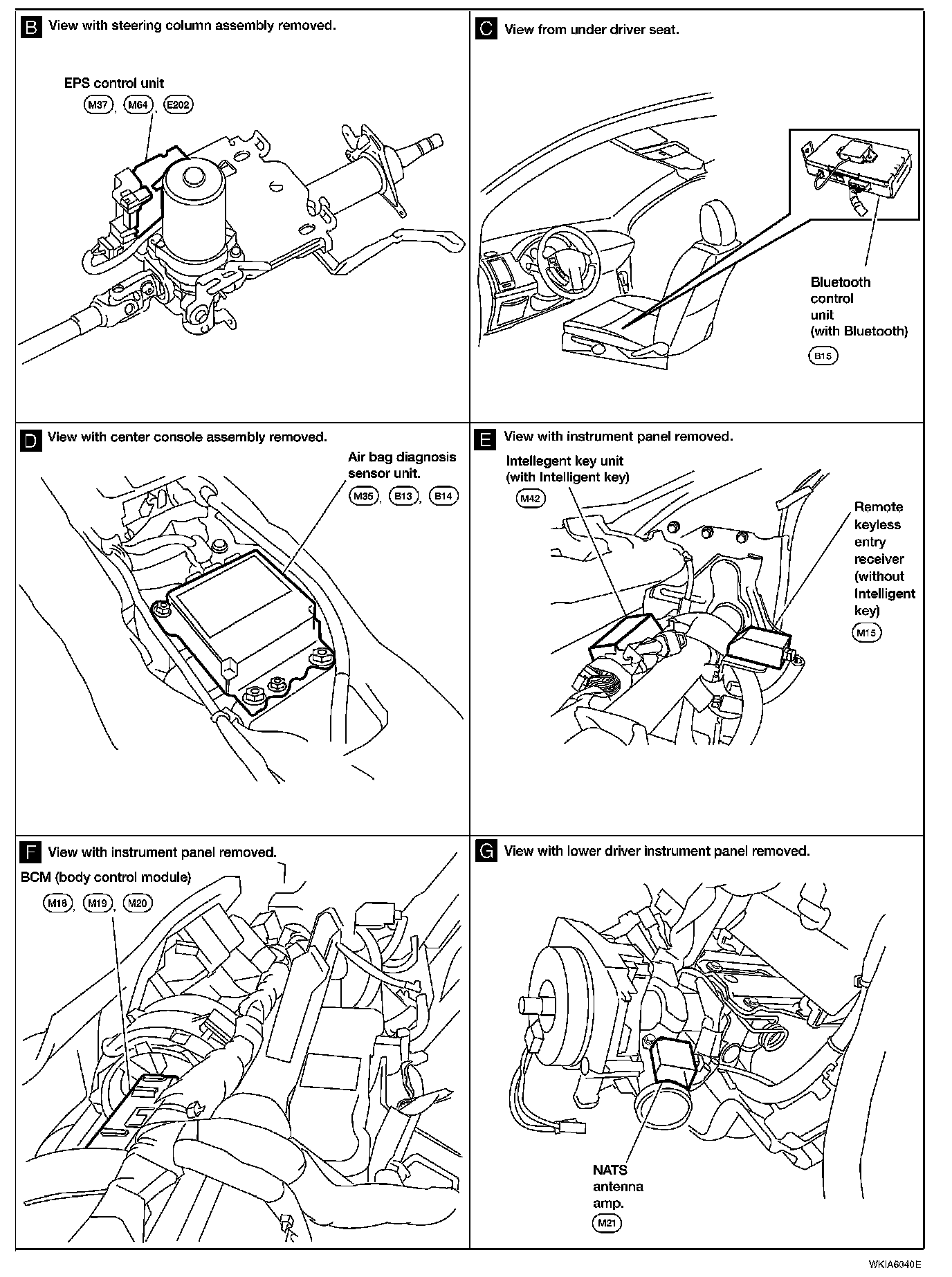 B View with steering column assembly removed.

EPS control unit
M37, M64, E202

C View from under driver seat.

Bluetooth control unit (with Bluetooth)
B15

D View with center console assembly removed.

Air bag diagnosis sensor unit.
M35, B13, B14

E View with instrument panel removed.

Intellegent key unit (with Intelligent key)
M42

Remote keyless entry receiver (without Intelligent key)
M15

F View with instrument panel removed.

BCM (body control module)
M18, M19, M20

G View with lower driver instrument panel removed.

NATS antenna amp.
M21

WKIA6040E