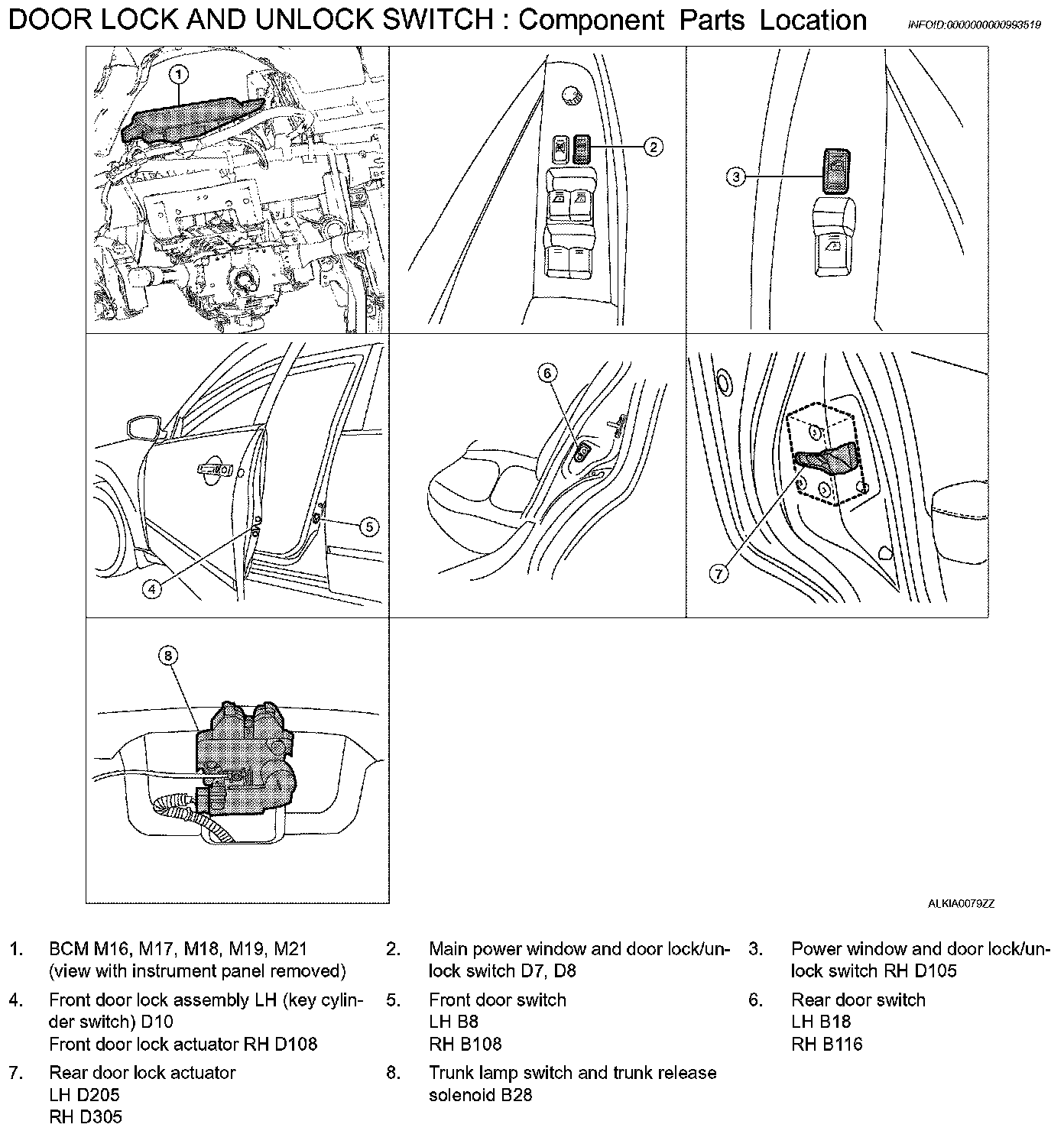 DOOR LOCK AND UNLOCK SWITCH : Component Parts Location

INFOID:0000000000993519

1

2

3

4

5

6

7

8

ALKIA0079ZZ

1. BCM M16, M17, M18, M19, M21 (view with instrument panel removed)

2. Main power window and door lock/unlock switch D7, D8

3. Power window and door lock/unlock switch RH D105

4. Front door lock assembly LH (key cylinder switch) D10
Front door lock actuator RH D108

5. Front door switch
LH B8
RH B108

6. Rear door switch
LH B18
RH B116

7. Rear door lock actuator
LH D205
RH D305

8. Trunk lamp switch and trunk release solenoid B28