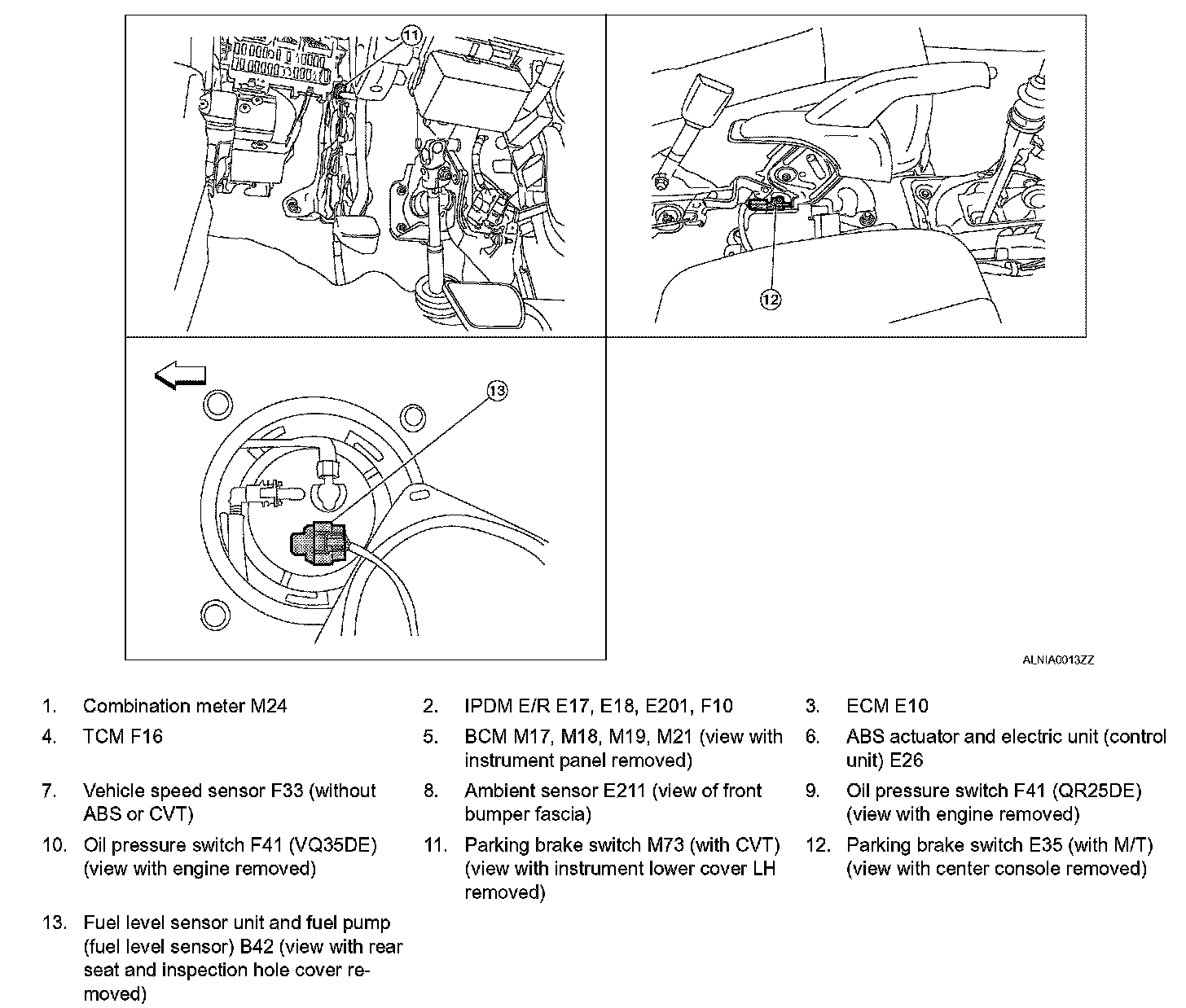 11

12

13

ALNIA0013ZZ

1. Combination meter M24
2. IPDM E/R E17, E18, E201, F10
3. ECM E10
4. TCM F16
5. BCM M17, M18, M19, M21 (view with instrument panel removed)
6. ABS actuator and electric unit (control unit) E26
7. Vehicle speed sensor F33 (without ABS or CVT)
8. Ambient sensor E211 (view of front bumper fascia)
9. Oil pressure switch F41 (QR25DE) (view with engine removed)
10. Oil pressure switch F41 (VQ35DE) (view with engine removed)
11. Parking brake switch M73 (with CVT) (view with instrument lower cover LH removed)
12. Parking brake switch E35 (with M/T) (view with center console removed)
13. Fuel level sensor unit and fuel pump (fuel level sensor) B42 (view with rear seat and inspection hole cover removed)