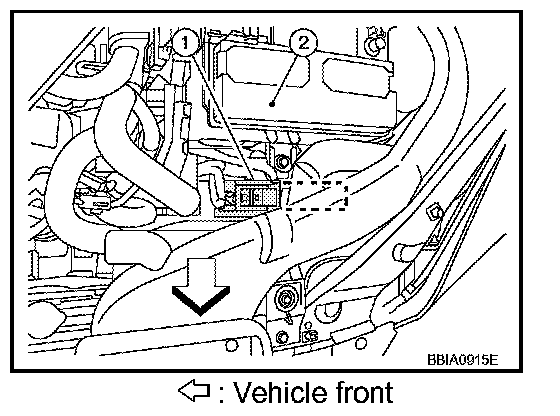 1
2
BBIA0915E
⇦ : Vehicle front