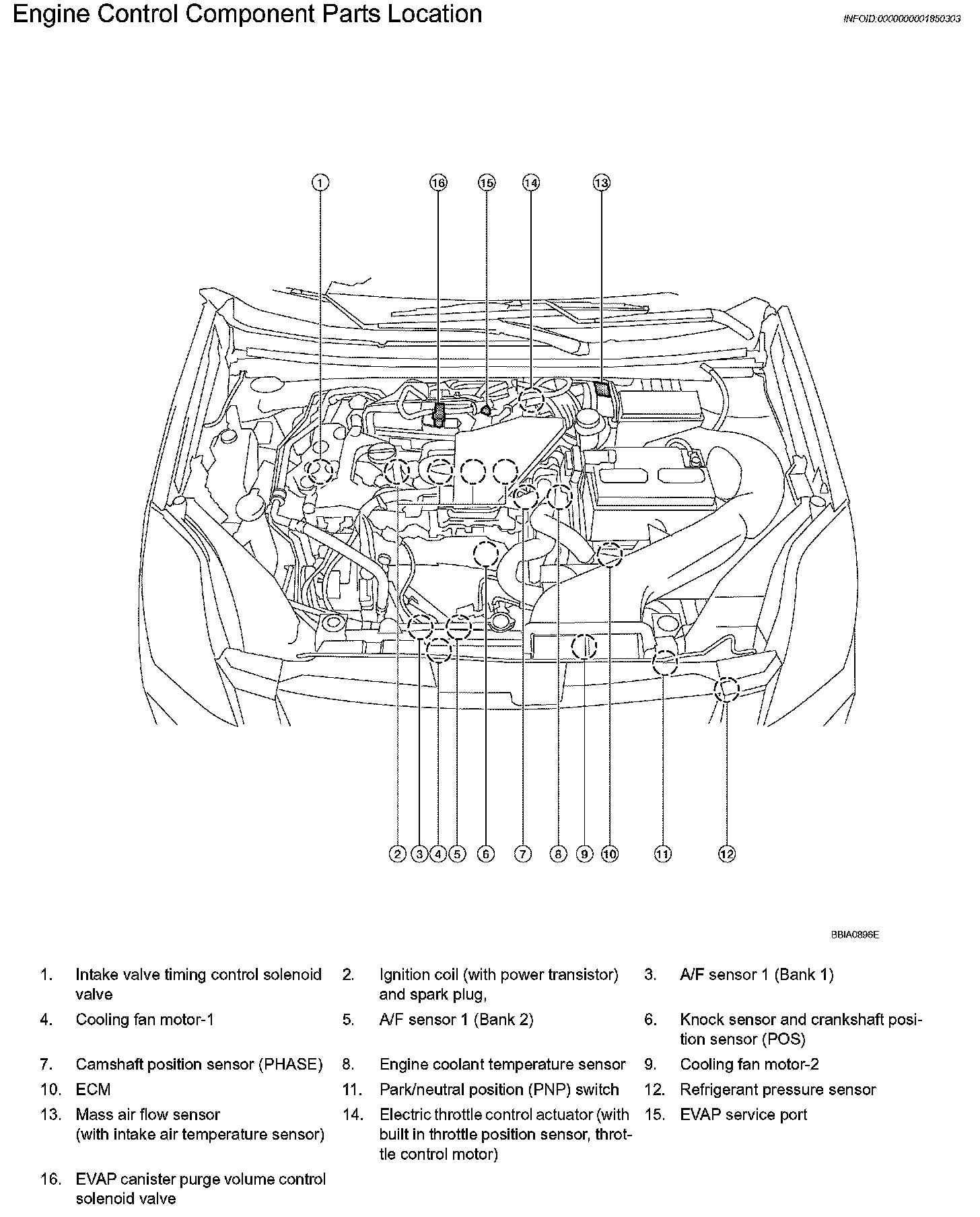 Engine Control Component Parts Location

INFOID:0000000001850303

1
16
15
14
13

2
3
4
5
6
7
8
9
10
11
12

BBIA0896E

1. Intake valve timing control solenoid valve
2. Ignition coil (with power transistor) and spark plug,
3. A/F sensor 1 (Bank 1)
4. Cooling fan motor-1
5. A/F sensor 1 (Bank 2)
6. Knock sensor and crankshaft position sensor (POS)
7. Camshaft position sensor (PHASE)
8. Engine coolant temperature sensor
9. Cooling fan motor-2
10. ECM
11. Park/neutral position (PNP) switch
12. Refrigerant pressure sensor
13. Mass air flow sensor (with intake air temperature sensor)
14. Electric throttle control actuator (with built in throttle position sensor, throttle control motor)
15. EVAP service port
16. EVAP canister purge volume control solenoid valve