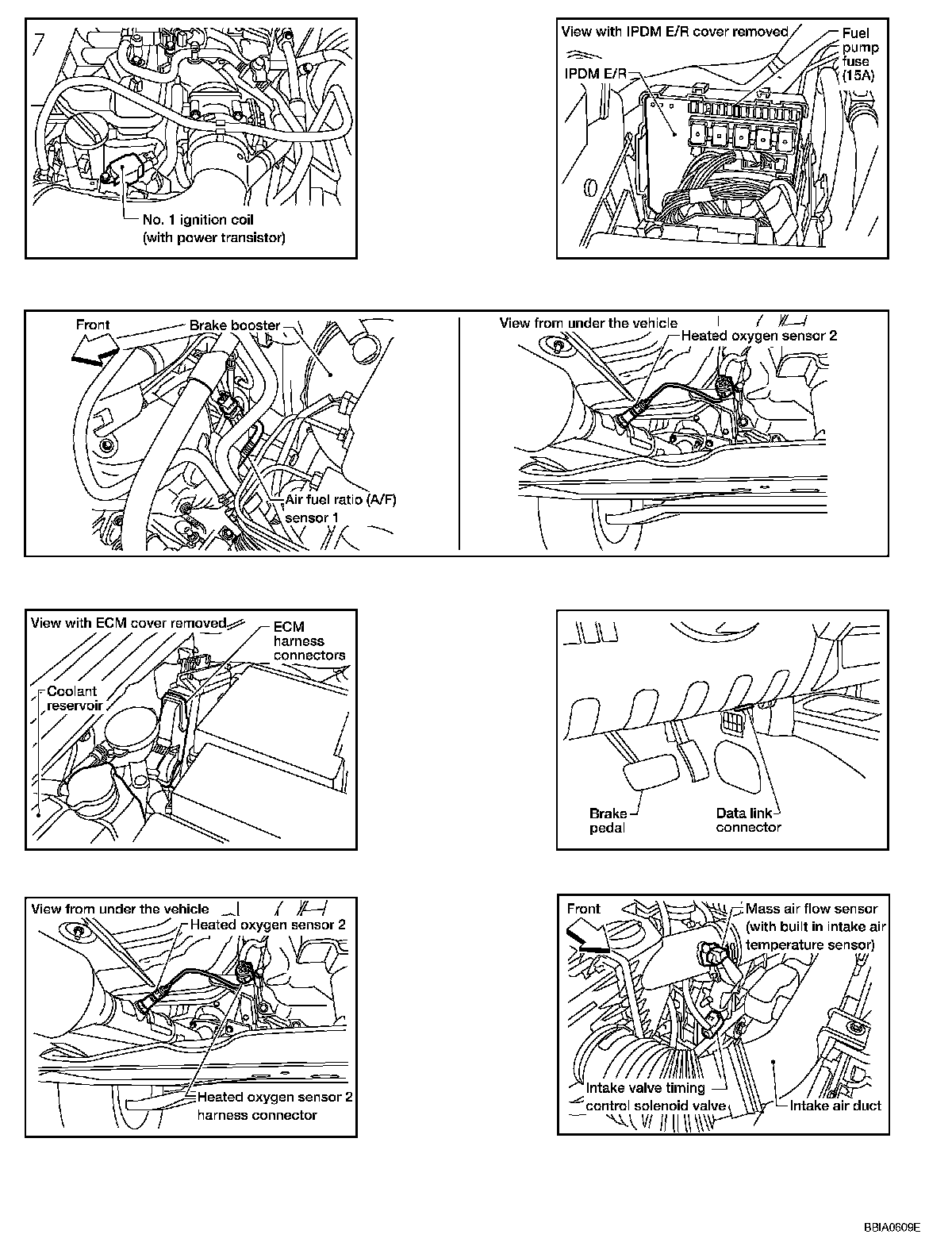 No. 1 ignition coil (with power transistor)

View with IPDM E/R cover removed

IPDM E/R

Fuel pump fuse (15A)

Front

Brake booster

Air fuel ratio (A/F) sensor 1

View from under the vehicle

Heated oxygen sensor 2

View with ECM cover removed

ECM harness connectors

Coolant reservoir

Brake pedal

Data link connector

View from under the vehicle

Heated oxygen sensor 2

Heated oxygen sensor 2 harness connector

Front

Mass air flow sensor (with built in intake air temperature sensor)

Intake valve timing control solenoid valve

Intake air duct

BBIA0609E