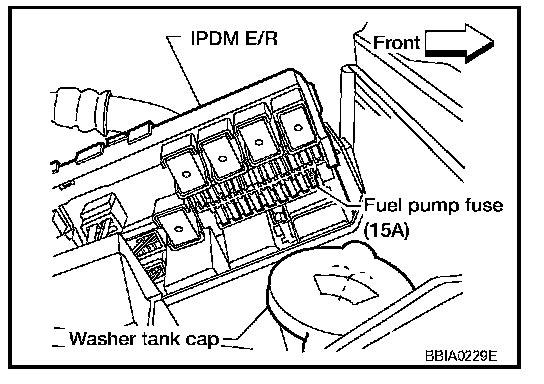 IPDM E/R

Front

Fuel pump fuse (15A)

Washer tank cap

BBIA0229E