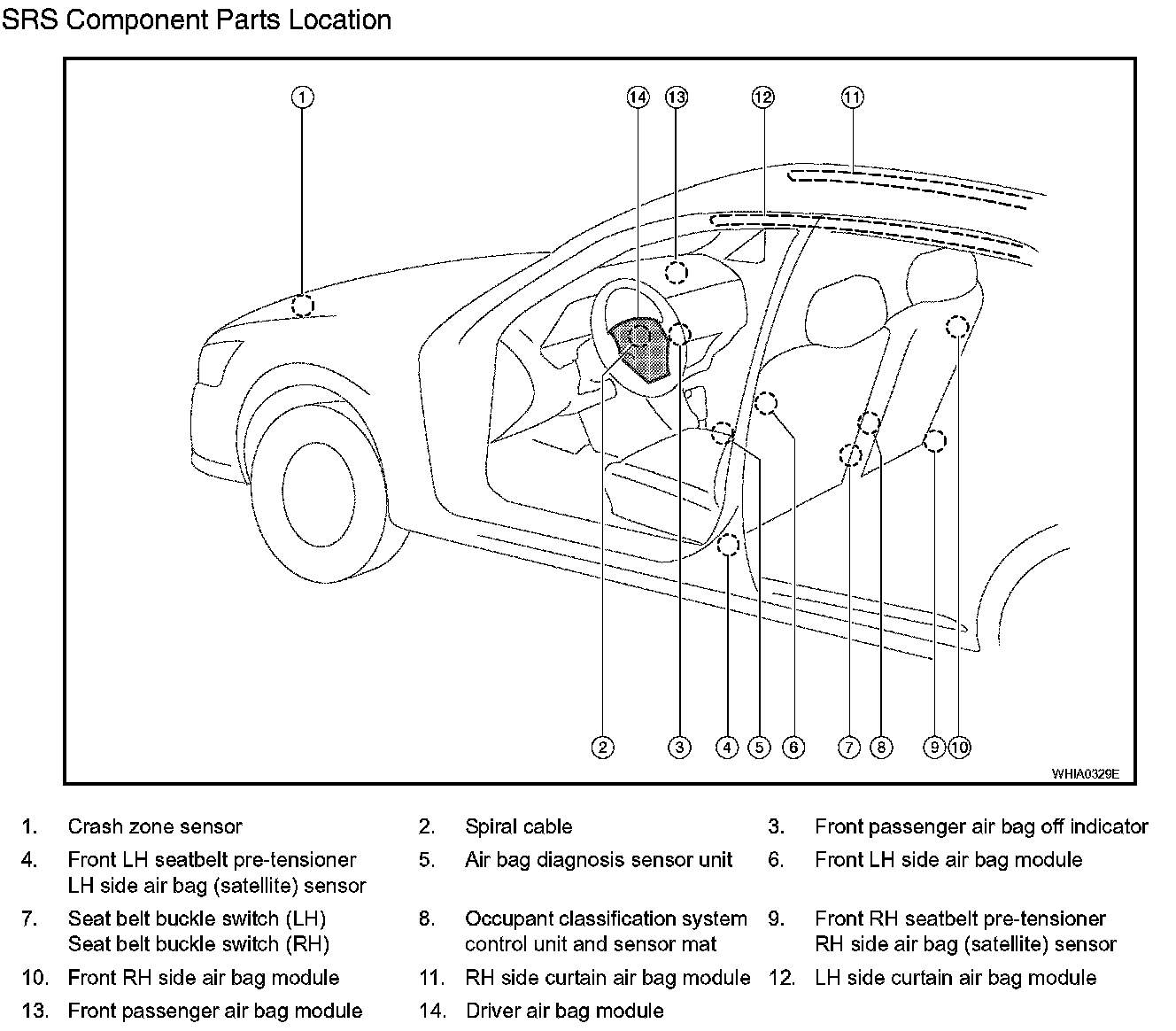 SRS Component Parts Location

1 14 13 12 11

2 3 4 5 6 7 8 9 10

WHIA0329E

1. Crash zone sensor
2. Spiral cable
3. Front passenger air bag off indicator
4. Front LH seatbelt pre-tensioner LH side air bag (satellite) sensor
5. Air bag diagnosis sensor unit
6. Front LH side air bag module
7. Seat belt buckle switch (LH) Seat belt buckle switch (RH)
8. Occupant classification system control unit and sensor mat
9. Front RH seatbelt pre-tensioner RH side air bag (satellite) sensor
10. Front RH side air bag module
11. RH side curtain air bag module
12. LH side curtain air bag module
13. Front passenger air bag module
14. Driver air bag module