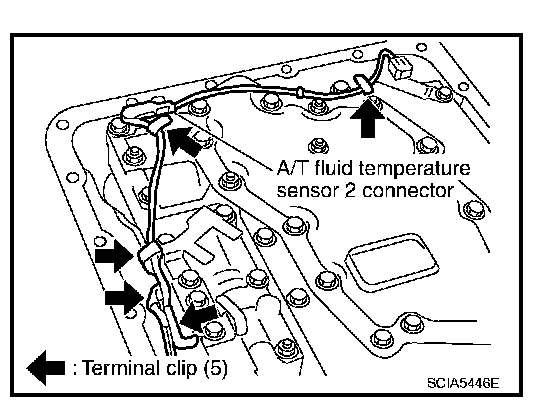 A/T fluid temperature sensor 2 connector

: Terminal clip (5)

SCIA5446E