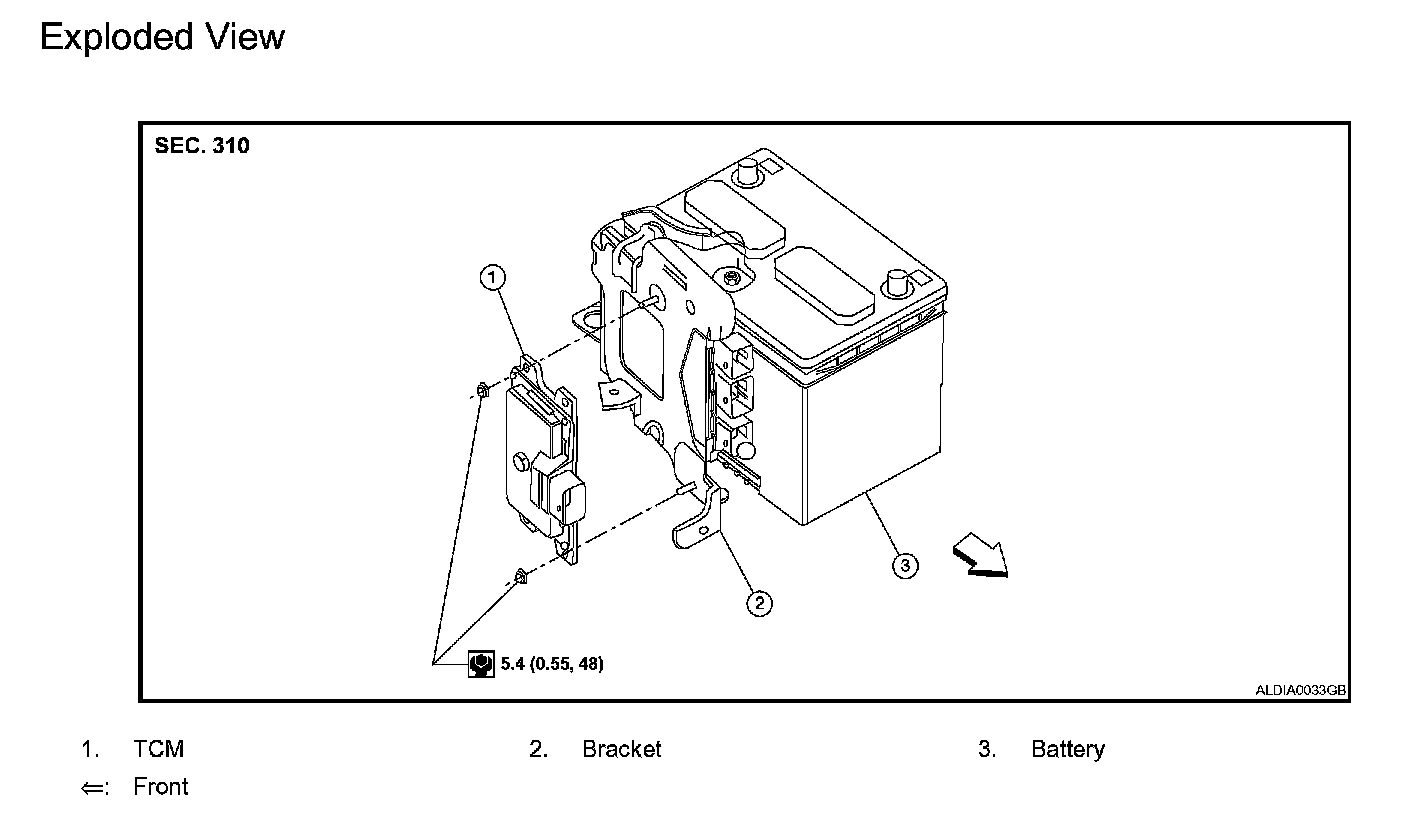 Exploded View

SEC. 310

1

2

3

5.4 (0.55, 48)

ALDIA0033GB

1. TCM
2. Bracket
3. Battery

⇐: Front