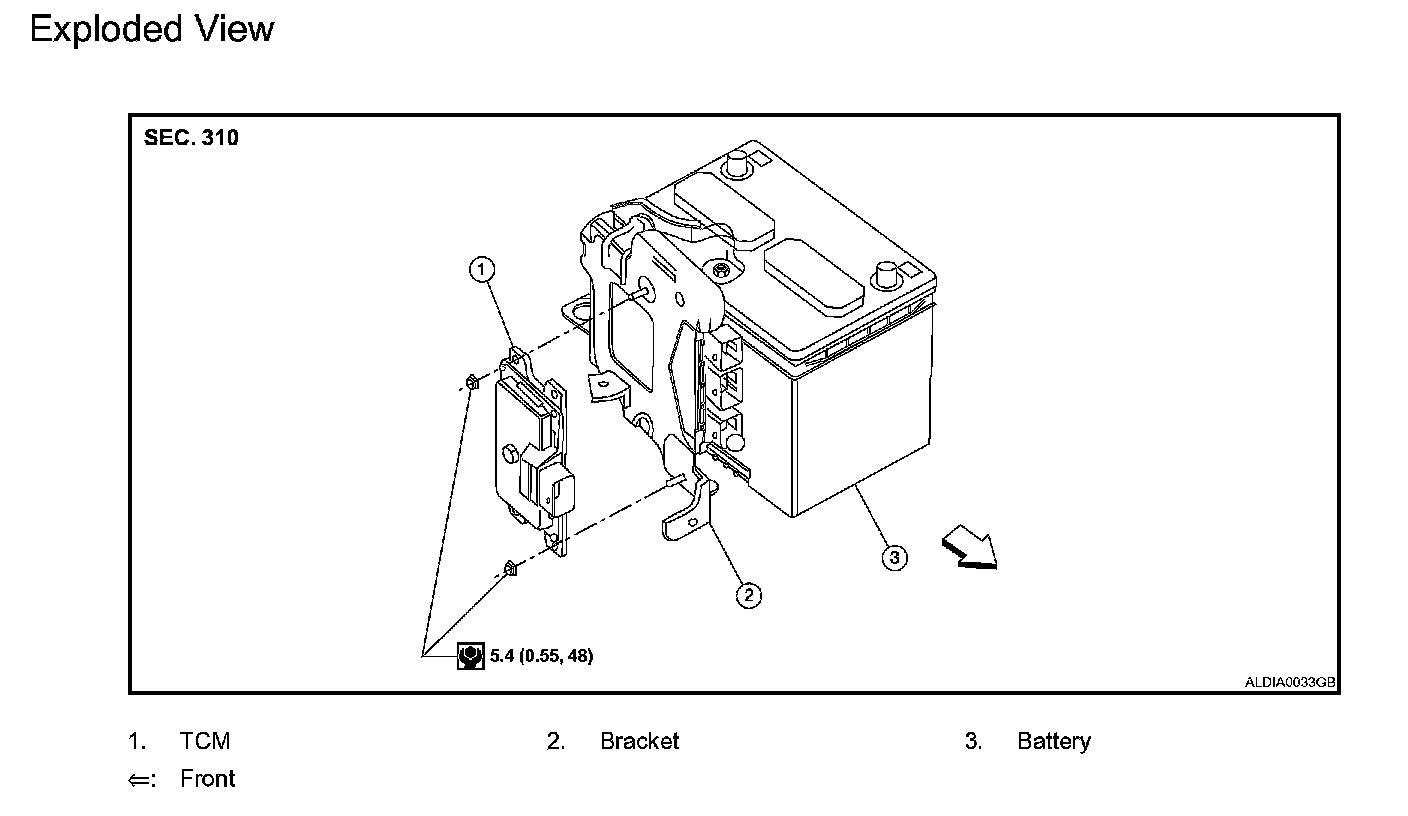 Exploded View

SEC. 310

1

2

3

5.4 (0.55, 48)

ALDIA0033GB

1. TCM

2. Bracket

3. Battery

⇐: Front