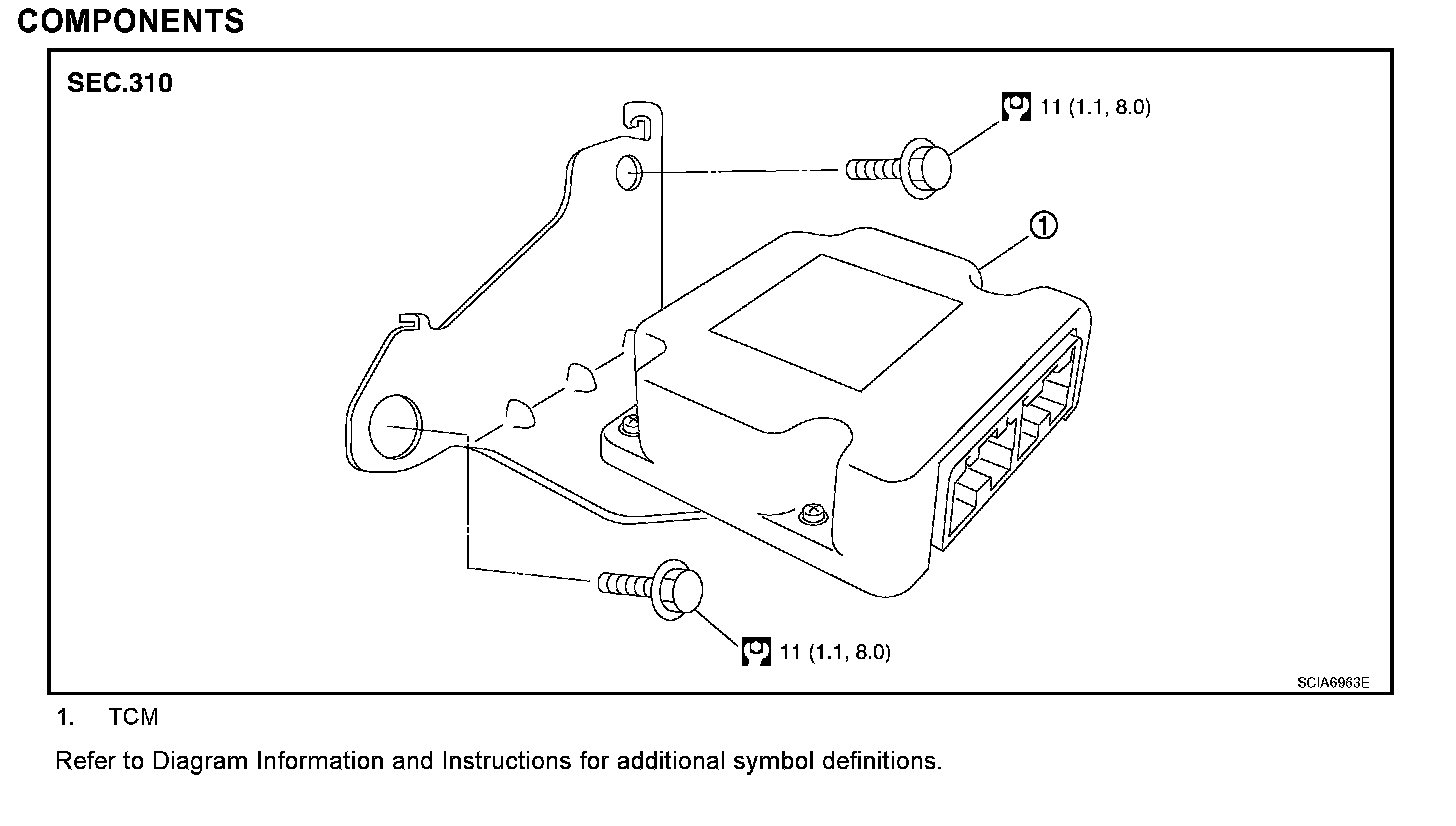 COMPONENTS

SEC.310

11 (1.1, 8.0)

1

11 (1.1, 8.0)

SCIA6963E

1. TCM

Refer to Diagram Information and Instructions for additional symbol definitions.