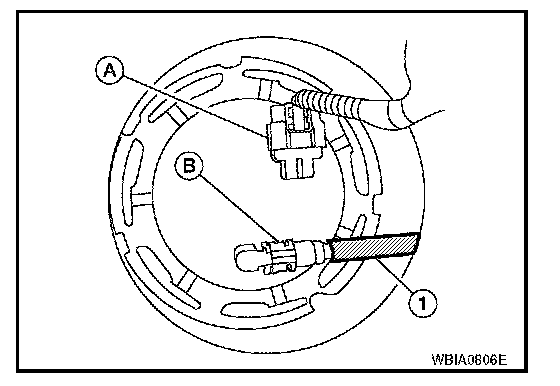 A
B
1
WBIA0806E