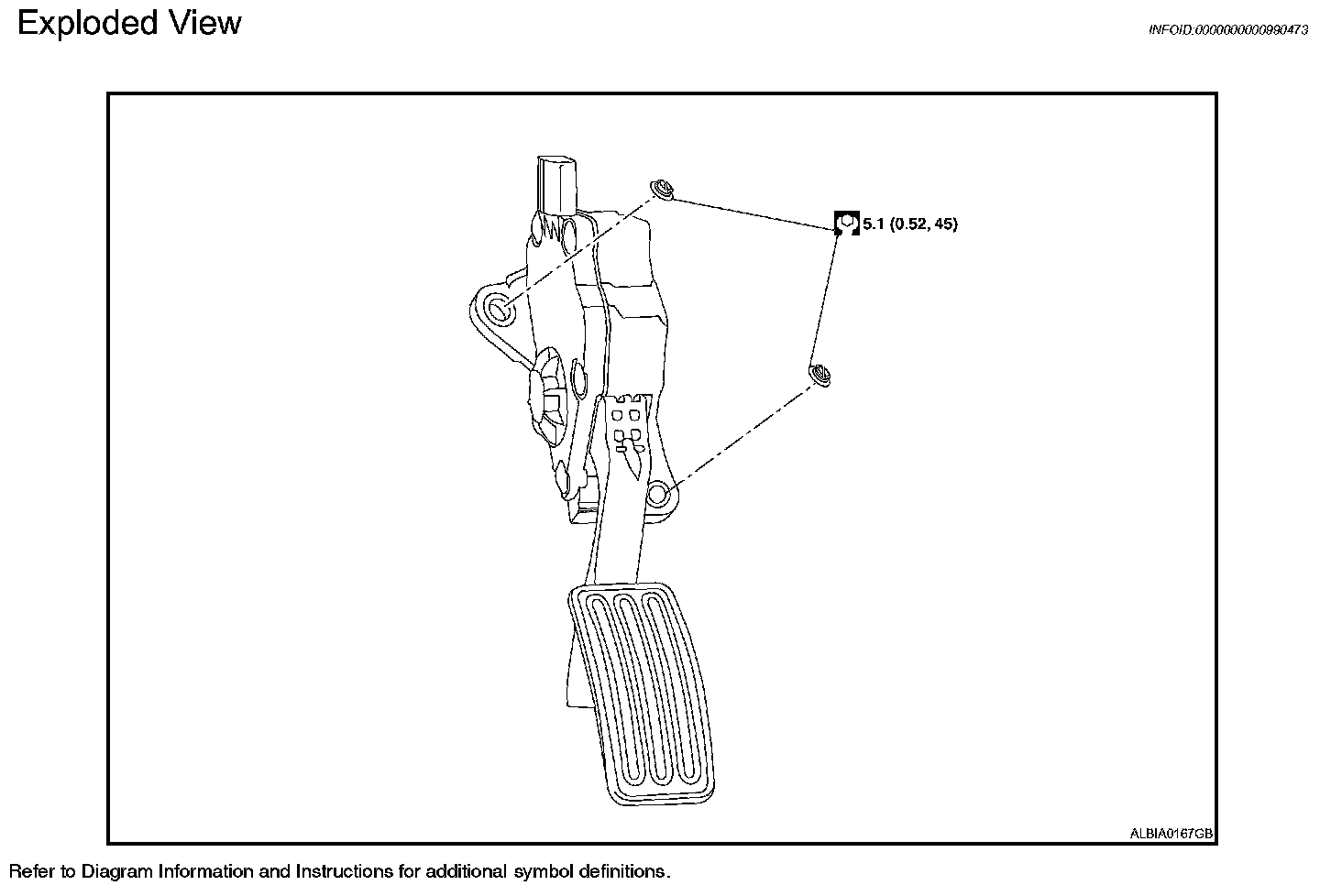 Exploded View

INFOID:0000000000990473

5.1 (0.52, 45)

ALBIA0167GB

Refer to Diagram Information and Instructions for additional symbol definitions.