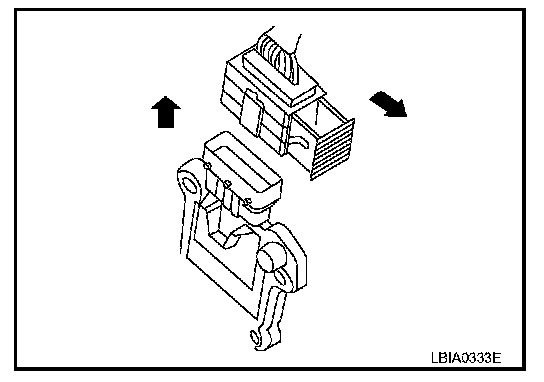 LBIA0333E