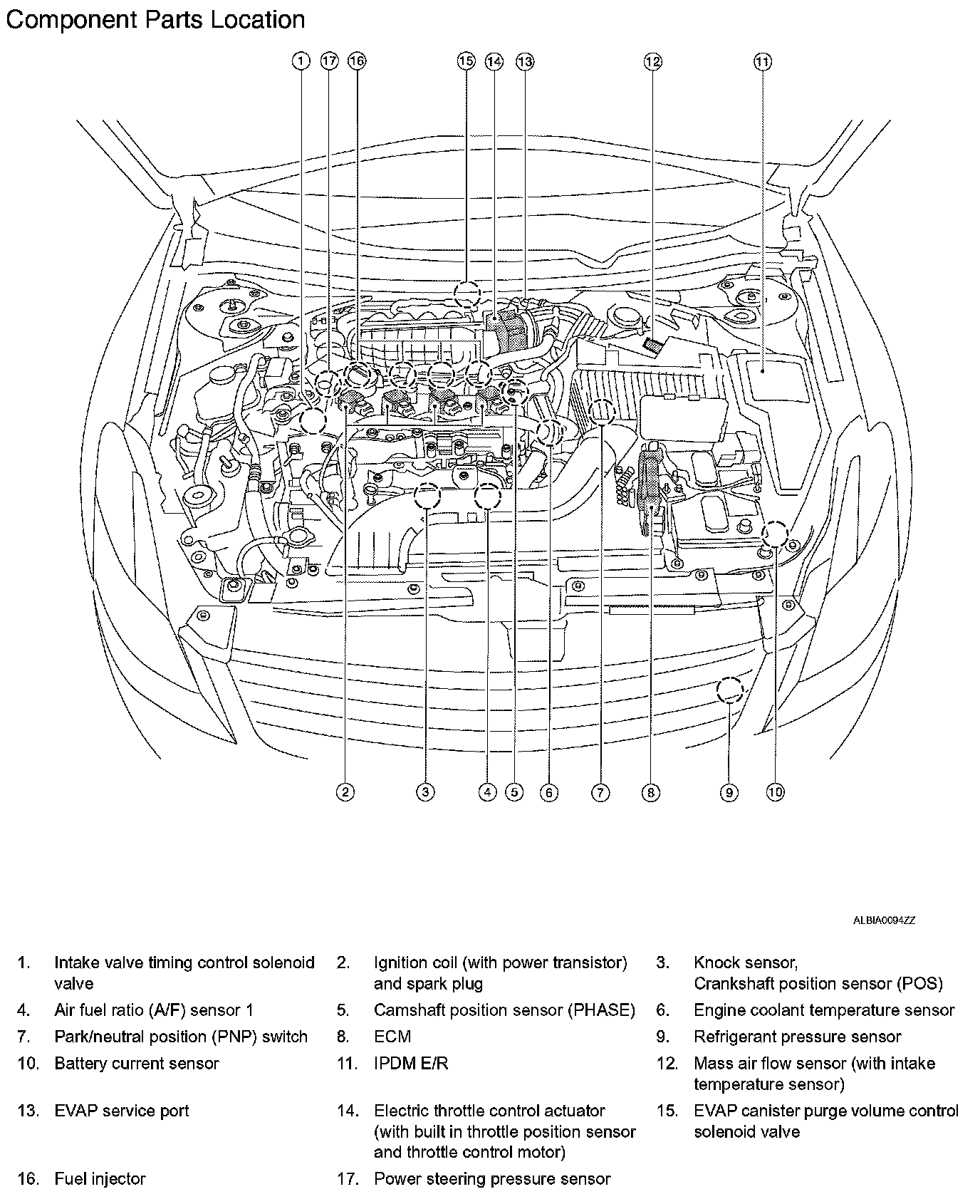 Component Parts Location

1 17 16 15 14 13 12 11

2 3 4 5 6 7 8 9 10

ALBIA0094ZZ

1. Intake valve timing control solenoid valve
2. Ignition coil (with power transistor) and spark plug
3. Knock sensor, Crankshaft position sensor (POS)
4. Air fuel ratio (A/F) sensor 1
5. Camshaft position sensor (PHASE)
6. Engine coolant temperature sensor
7. Park/neutral position (PNP) switch
8. ECM
9. Refrigerant pressure sensor
10. Battery current sensor
11. IPDM E/R
12. Mass air flow sensor (with intake temperature sensor)
13. EVAP service port
14. Electric throttle control actuator (with built in throttle position sensor and throttle control motor)
15. EVAP canister purge volume control solenoid valve
16. Fuel injector
17. Power steering pressure sensor