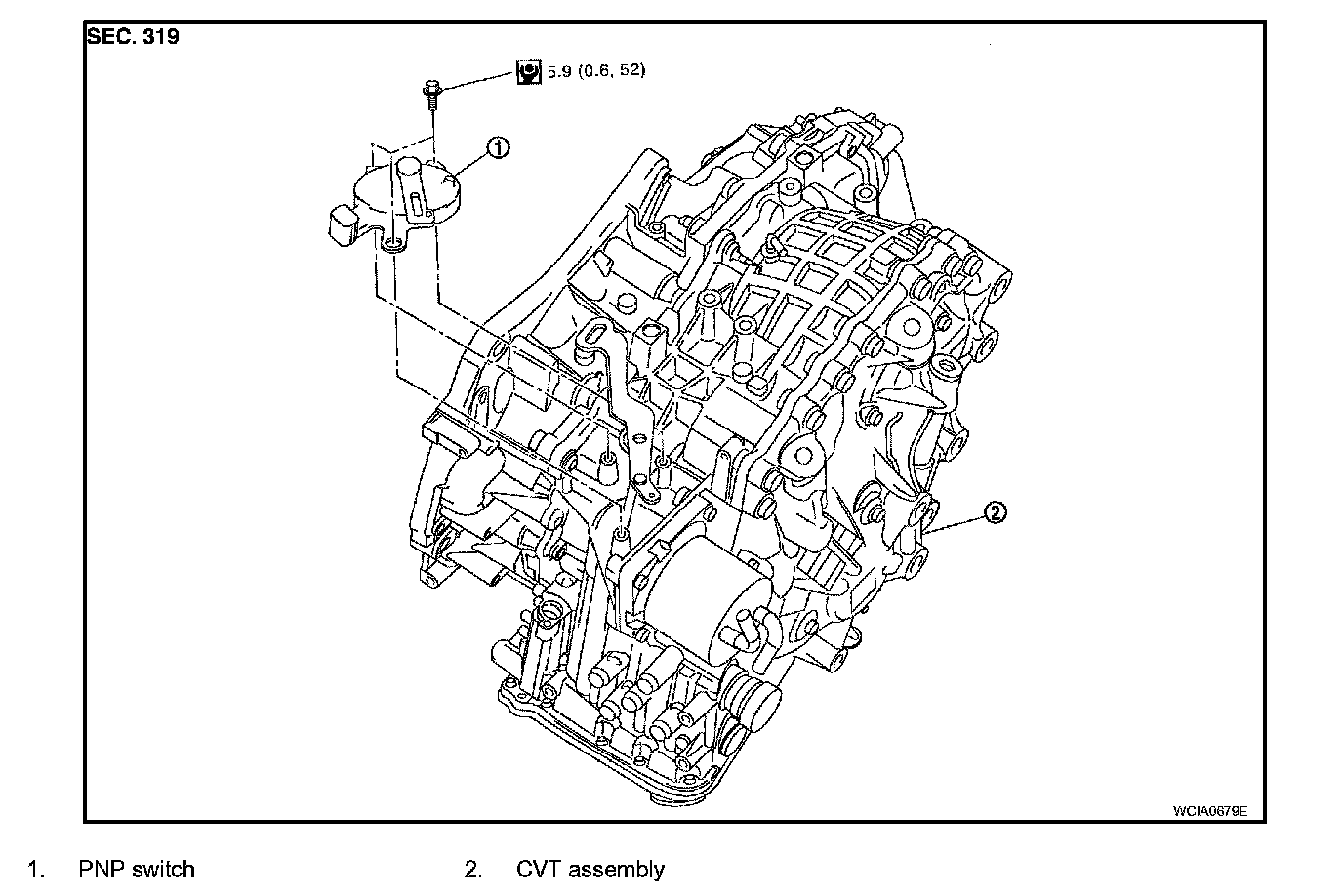 SEC. 319

5.9 (0.6, 52)

①

②

WCIA0679E

1. PNP switch

2. CVT assembly