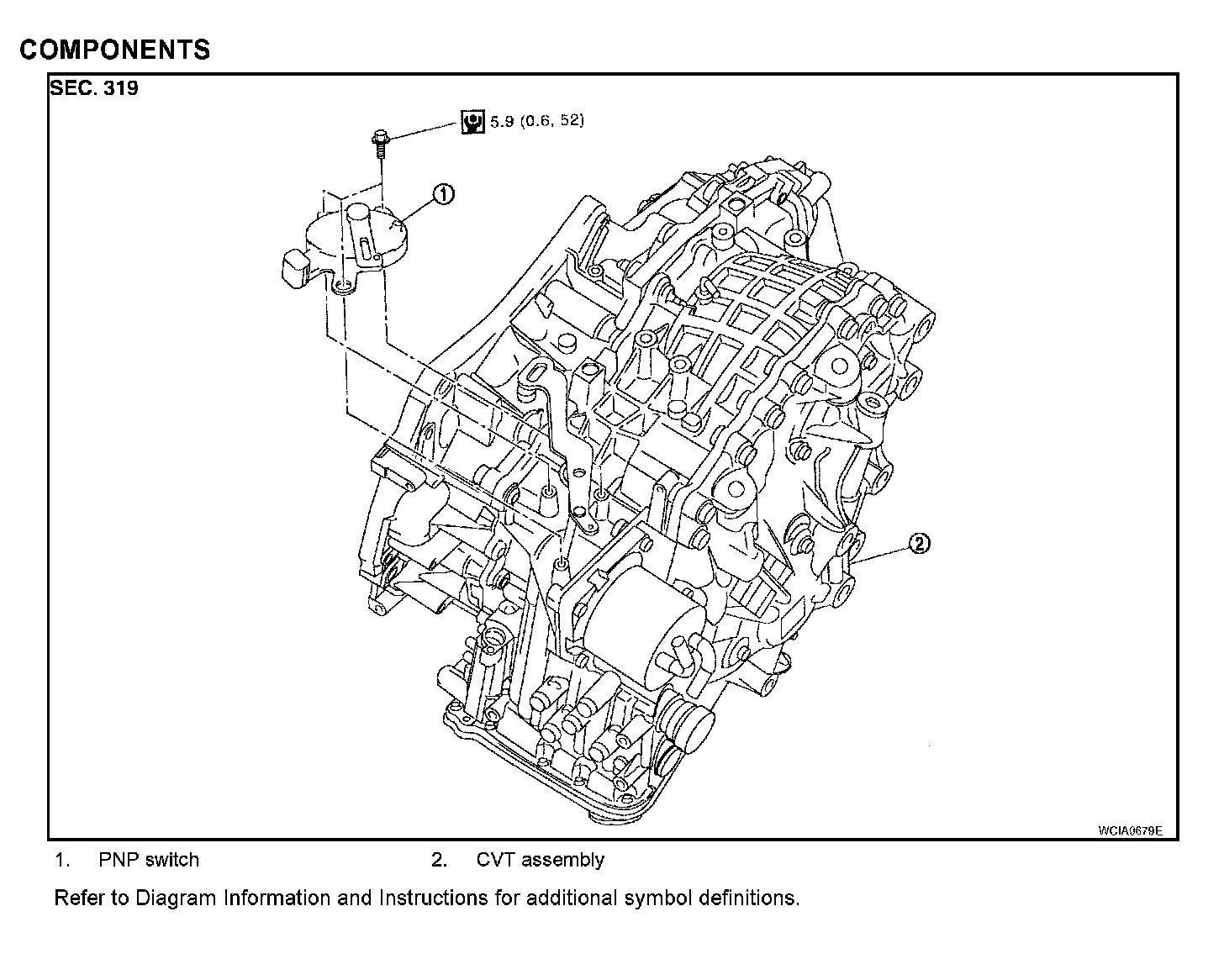 COMPONENTS

SEC. 319

5.9 (0.6, 52)

①

②

WCIA0679E

1. PNP switch

2. CVT assembly

Refer to Diagram Information and Instructions for additional symbol definitions.