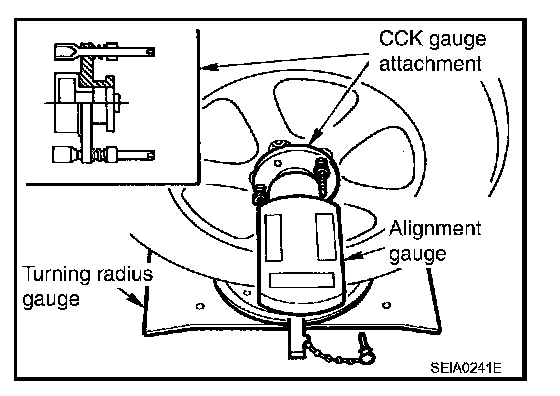 CCK gauge attachment

Alignment gauge

Turning radius gauge

SEIA0241E