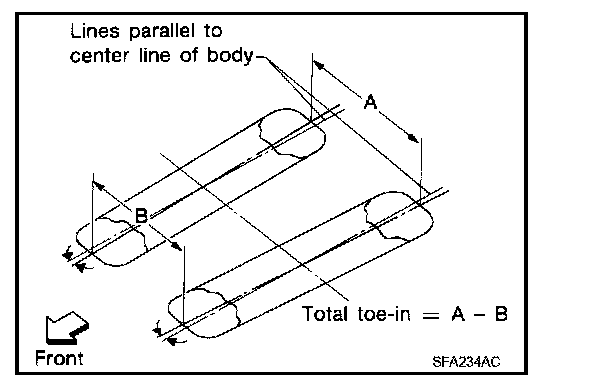 Lines parallel to center line of body

A

B

Total toe-in = A − B

Front

SFA234AC