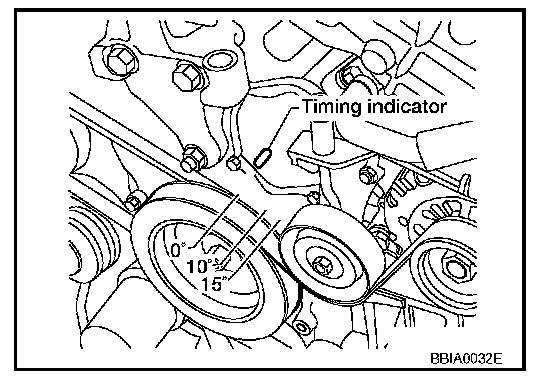 Timing indicator

0°

10°

15°

BBIA0032E