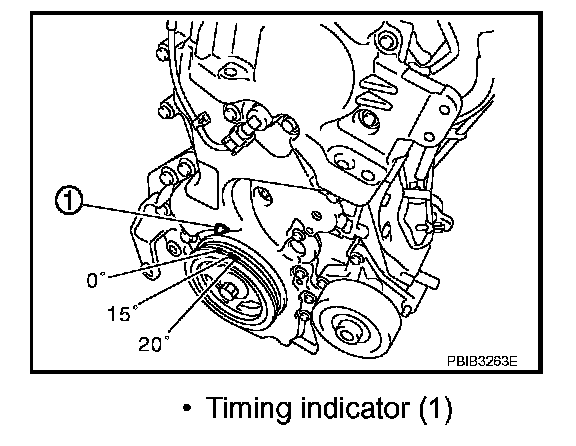 1

0°

15°

20°

PBIB3263E

• Timing indicator (1)