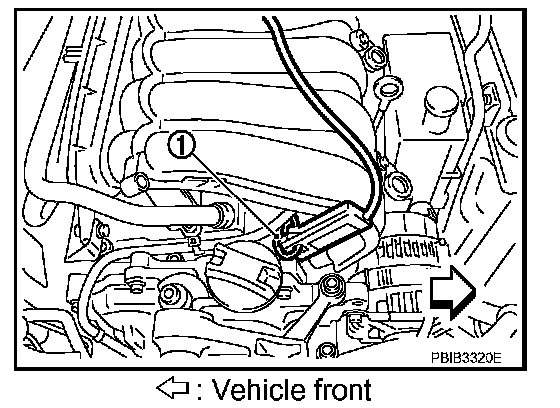 ①

PBIB3320E

⇦ : Vehicle front