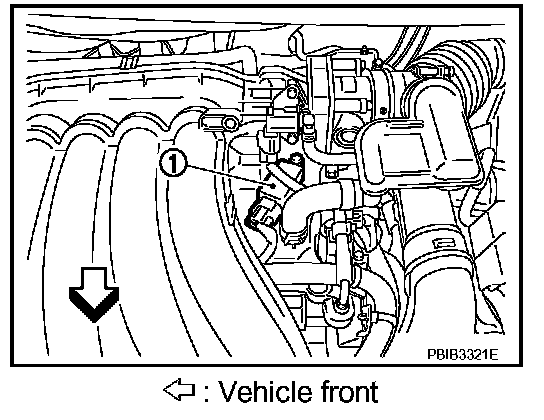 1

PBIB3321E

⇦ : Vehicle front