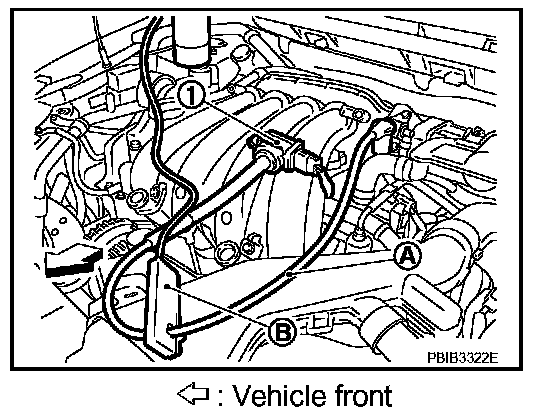 1
A
B
PBIB3322E
⇦ : Vehicle front