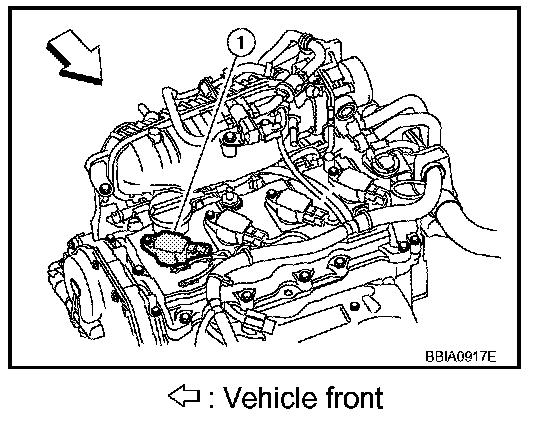 1

BBIA0917E

⇦ : Vehicle front