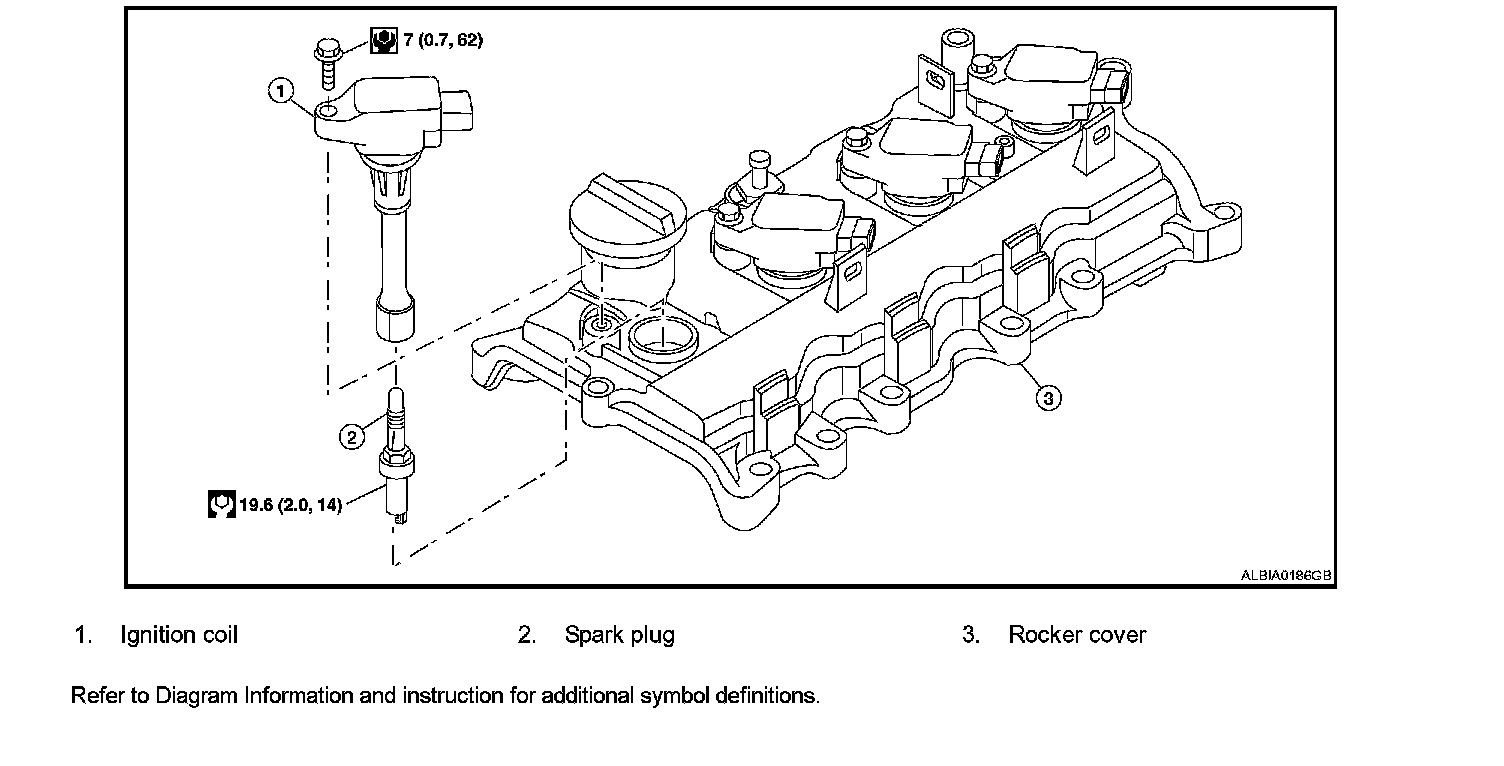 7 (0.7, 62)

1

2

19.6 (2.0, 14)

3

ALBIA0186GB

1. Ignition coil

2. Spark plug

3. Rocker cover

Refer to Diagram Information and instruction for additional symbol definitions.