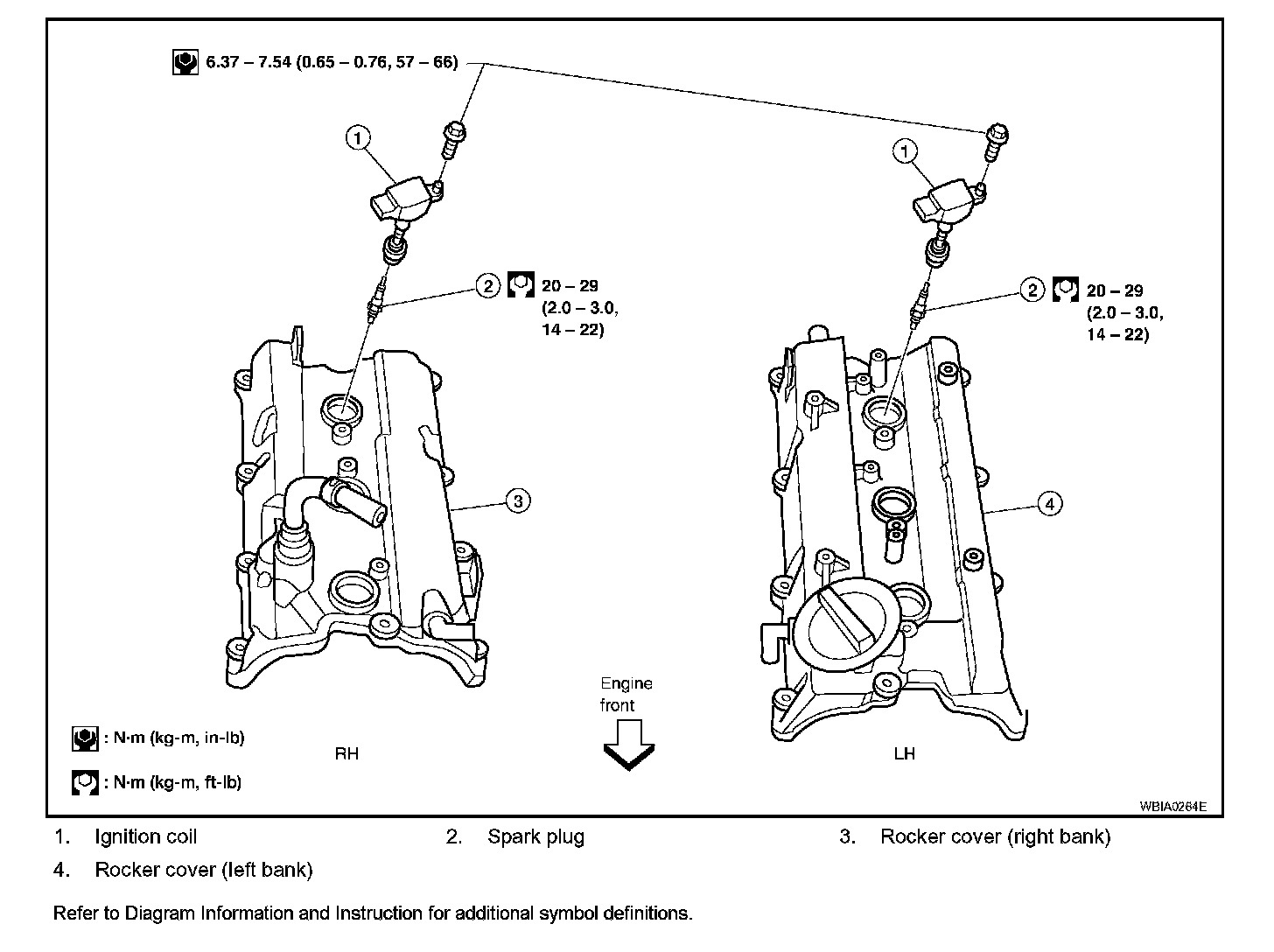 6.37 – 7.54 (0.65 – 0.76, 57 – 66)

1

2 20 – 29 (2.0 – 3.0, 14 – 22)

3

1

2 20 – 29 (2.0 – 3.0, 14 – 22)

4

Engine front

: N·m (kg-m, in-lb)

: N·m (kg-m, ft-lb)

RH

LH

WBIA0264E

1. Ignition coil
2. Spark plug
3. Rocker cover (right bank)
4. Rocker cover (left bank)

Refer to Diagram Information and Instruction for additional symbol definitions.