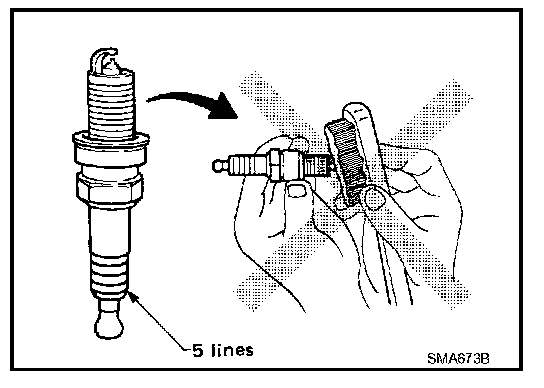 5 lines

SMA673B