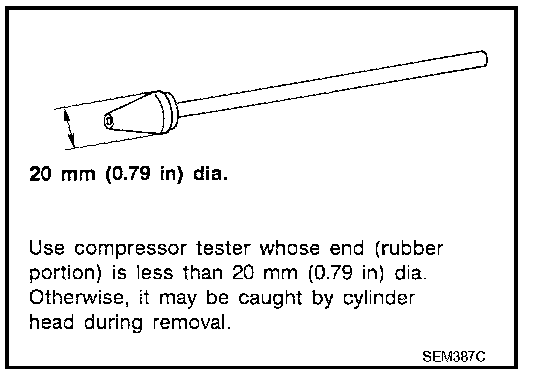 20 mm (0.79 in) dia.

Use compressor tester whose end (rubber portion) is less than 20 mm (0.79 in) dia. Otherwise, it may be caught by cylinder head during removal.

SEM387C