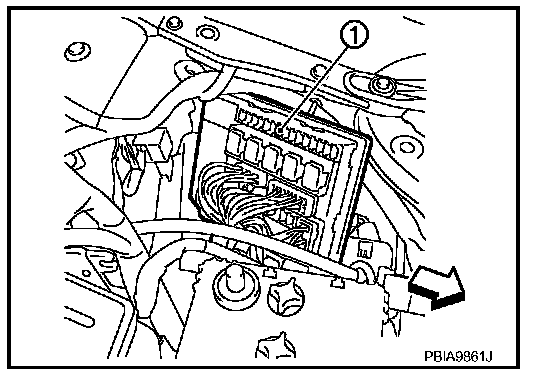 1

PBIA9861J