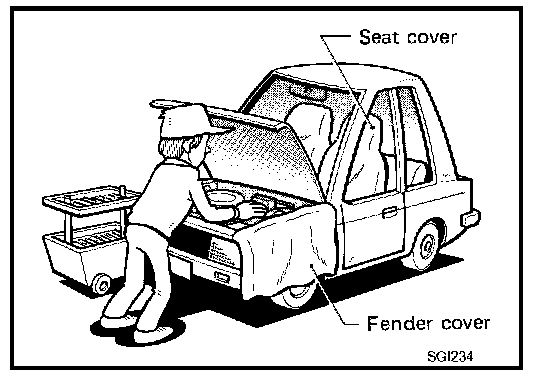 Seat cover

Fender cover

SGI234