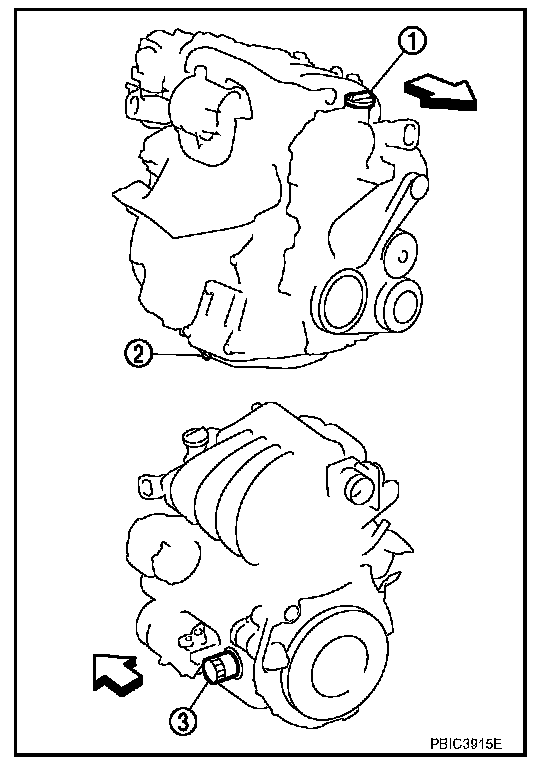 ①

②

③

PBIC3915E