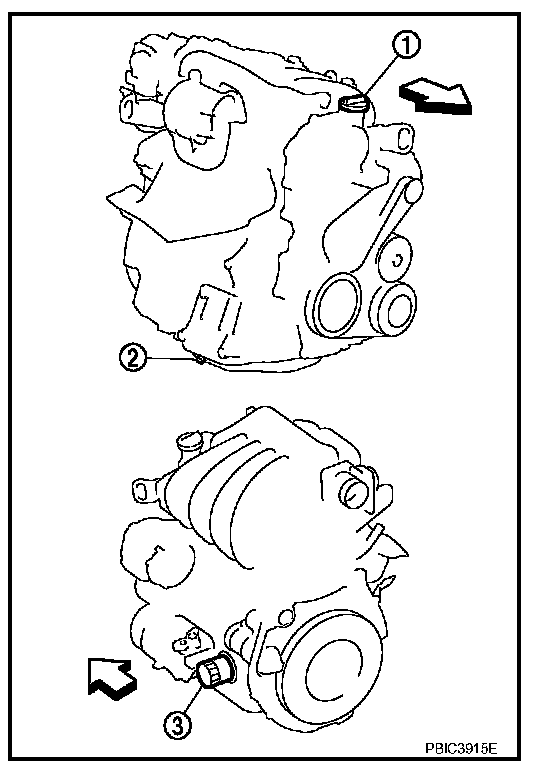 1
2
3
PBIC3915E