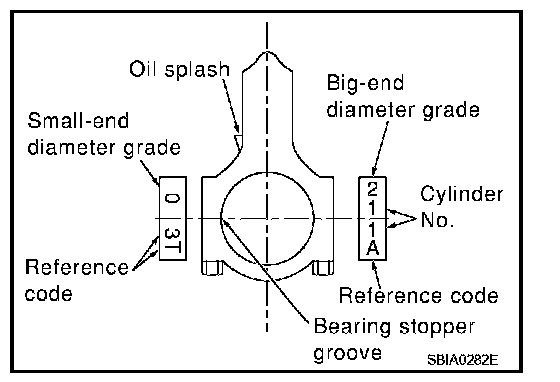 Oil splash

Big-end diameter grade

Small-end diameter grade

0
3T

2
1
1
A

Cylinder No.

Reference code

Reference code

Bearing stopper groove

SBIA0282E