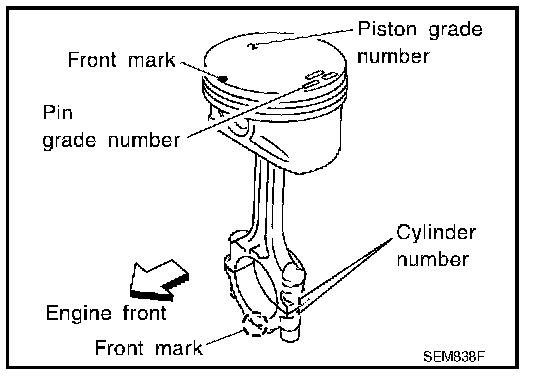 Piston grade number

Front mark

Pin grade number

Cylinder number

Engine front

Front mark

SEM838F