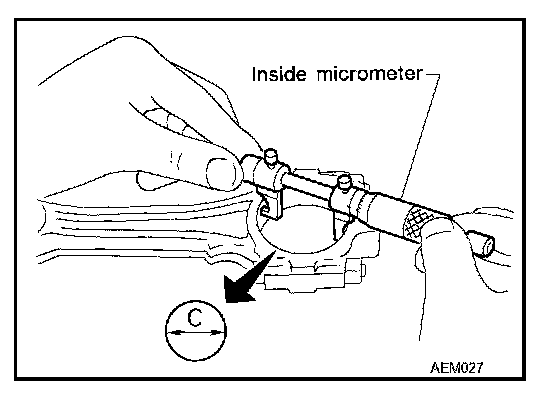 Inside micrometer

C

AEM027