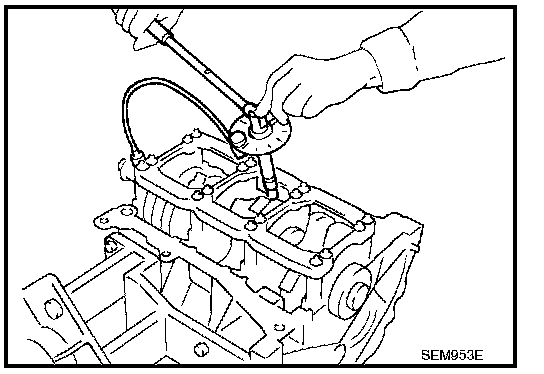 SEM953E