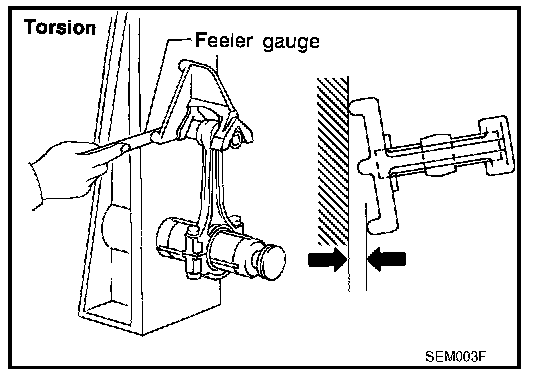 Torsion

Feeler gauge

SEM003F