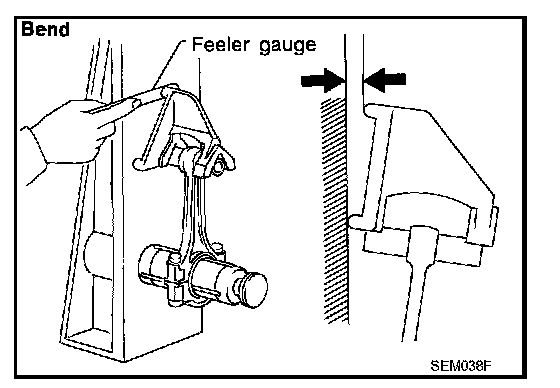 Bend

Feeler gauge

SEM038F