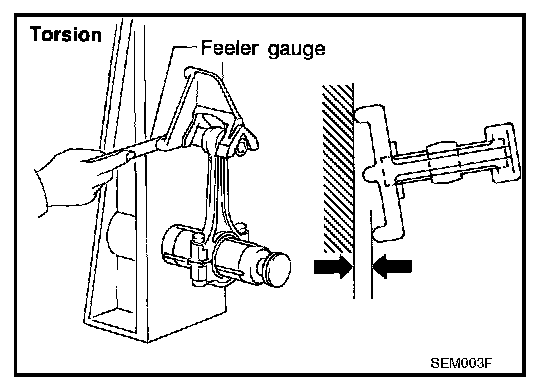 Torsion

Feeler gauge

SEM003F