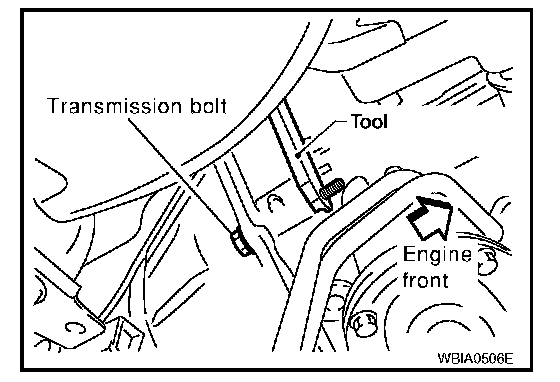 Transmission bolt

Tool

Engine front

WBIA0506E