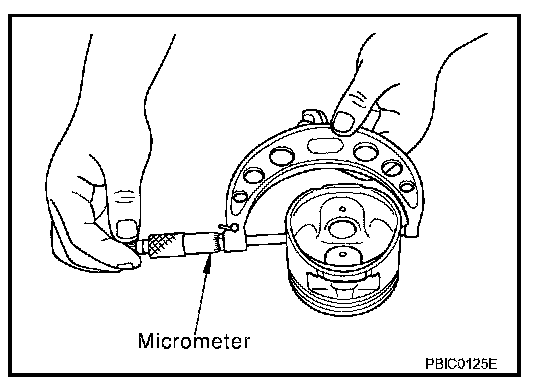 Micrometer

PBIC0125E