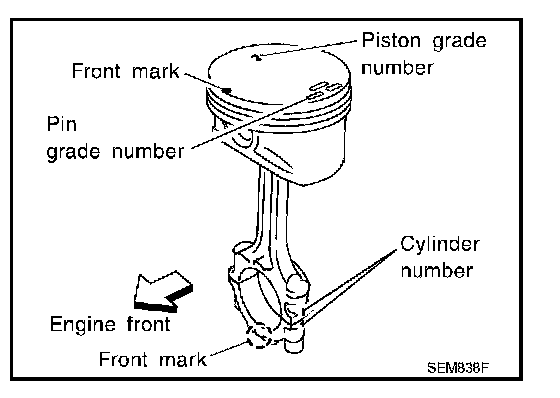 Piston grade number

Front mark

Pin grade number

Cylinder number

Engine front

Front mark

SEM838F