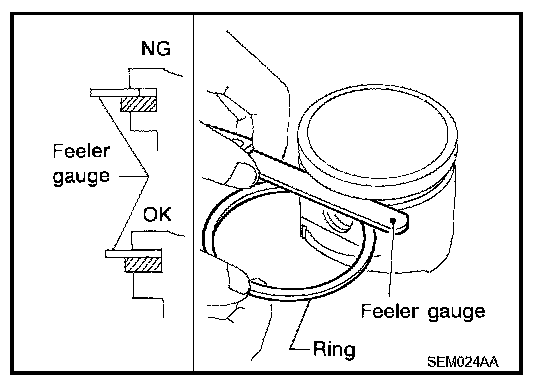 NG

Feeler gauge

OK

Feeler gauge

Ring

SEM024AA