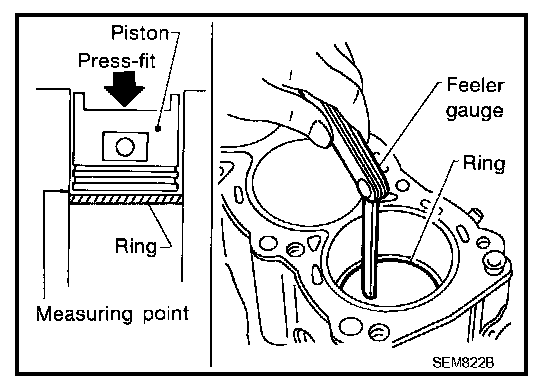 Piston
Press-fit
Ring
Measuring point
Feeler gauge
Ring
SEM822B