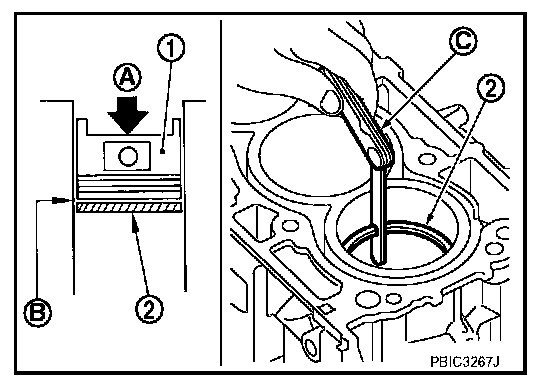 A
1
B
2
C
2
PBIC3267J