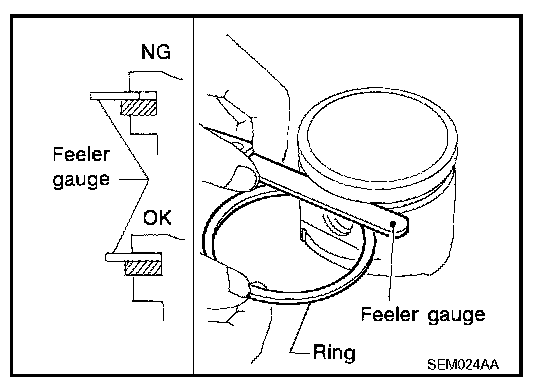 NG

Feeler gauge

OK

Feeler gauge

Ring

SEM024AA