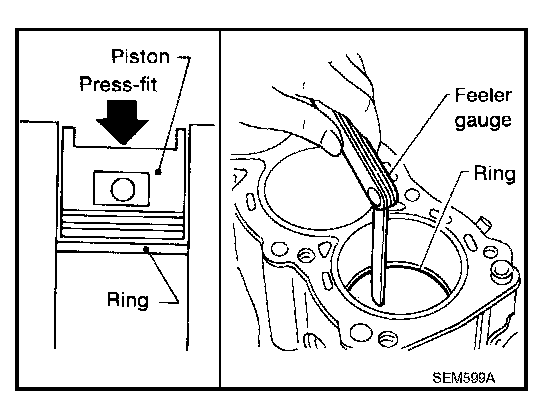 Piston

Press-fit

Ring

Feeler gauge

Ring

SEM599A