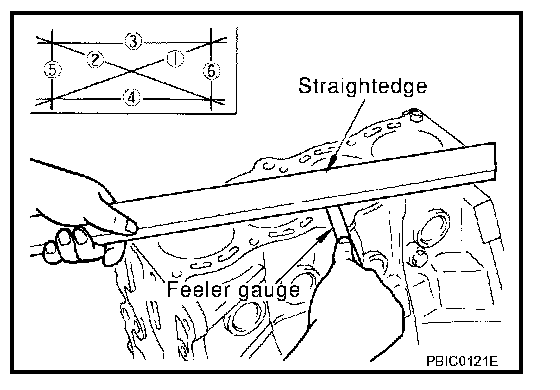 ③
②
①
⑤
⑥
④
Straightedge
Feeler gauge
PBIC0121E